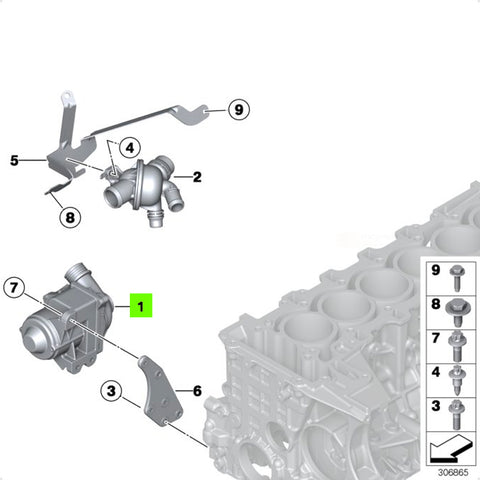 9
4
5
2
8
7
1
3
6
9
8
7
4
3
306865