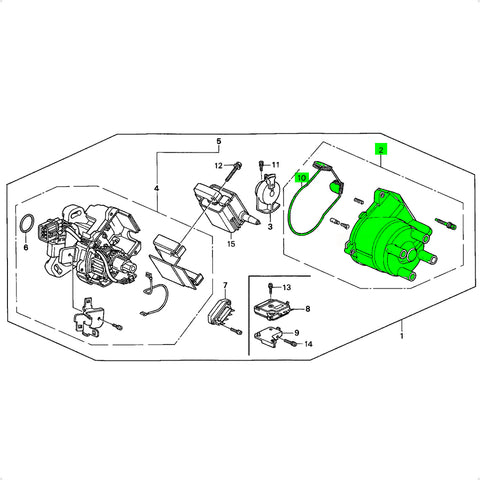 5
2
12
11
10
4
3
15
6
7
13
8
9
14
1