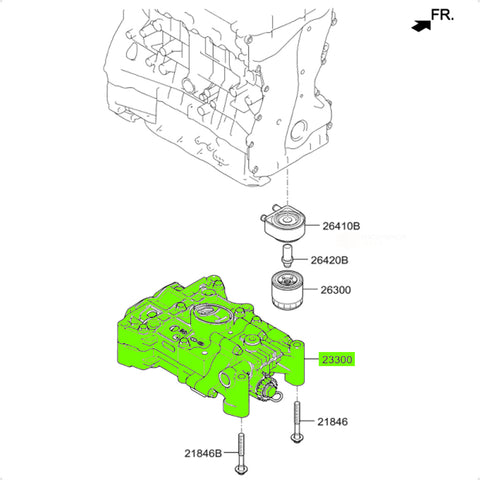 FR.

26410B

26420B

26300

23300

21846

21846B