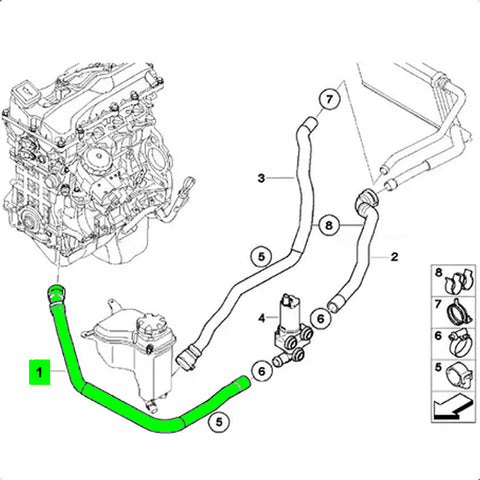 7
3
8
5
2
4
6
1
6
5
8
7
6
5