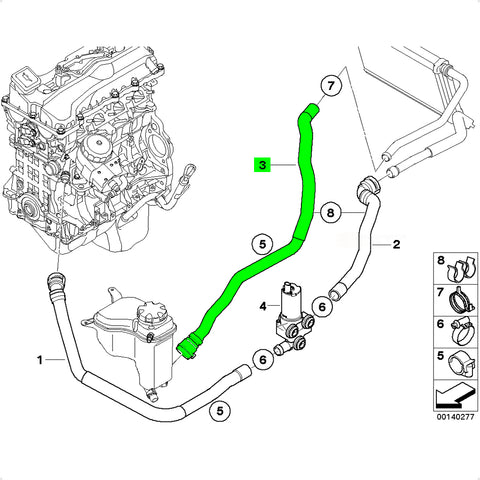 7
3
8
5
2
4
6
1
6
5
8
7
6
5
00140277