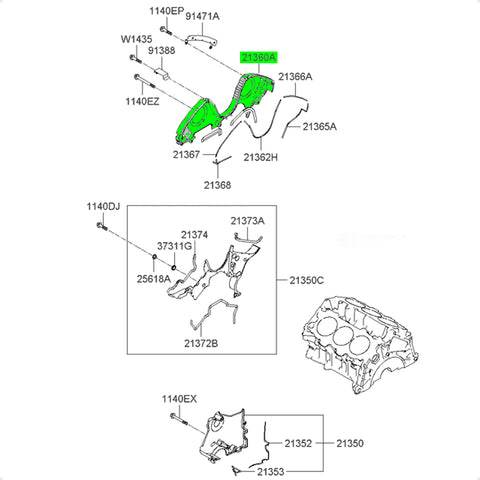 1140EP
91471A
W1435
91388
21360A
21366A
1140EZ
21365A
21367
21362H
21368
1140DJ
21373A
21374
37311G
25618A
21350C
21372B
1140EX
21352
21350
21353