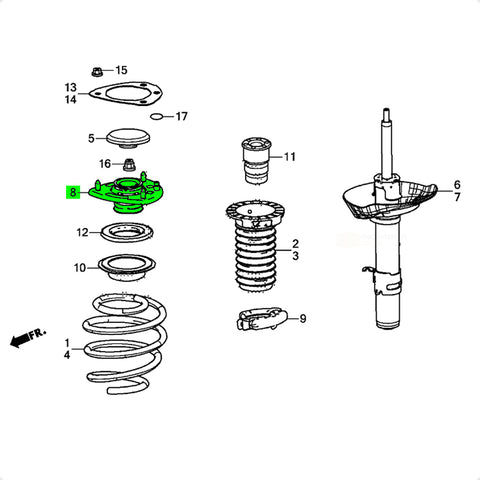 15
13
14
17
5
16
8
12
10
FR.
1
4
11
2
3
9
6
7