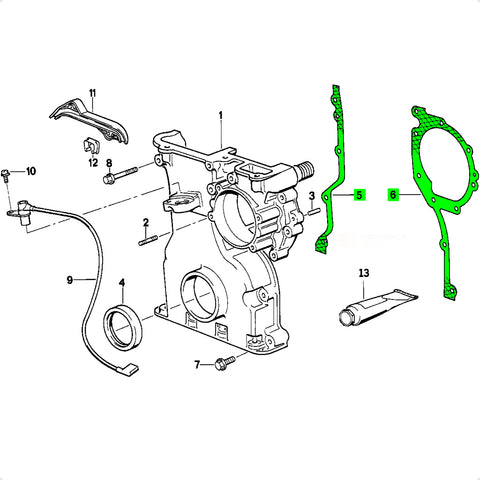 11
1
12
8
10
3
5
6
2
9
4
13
7